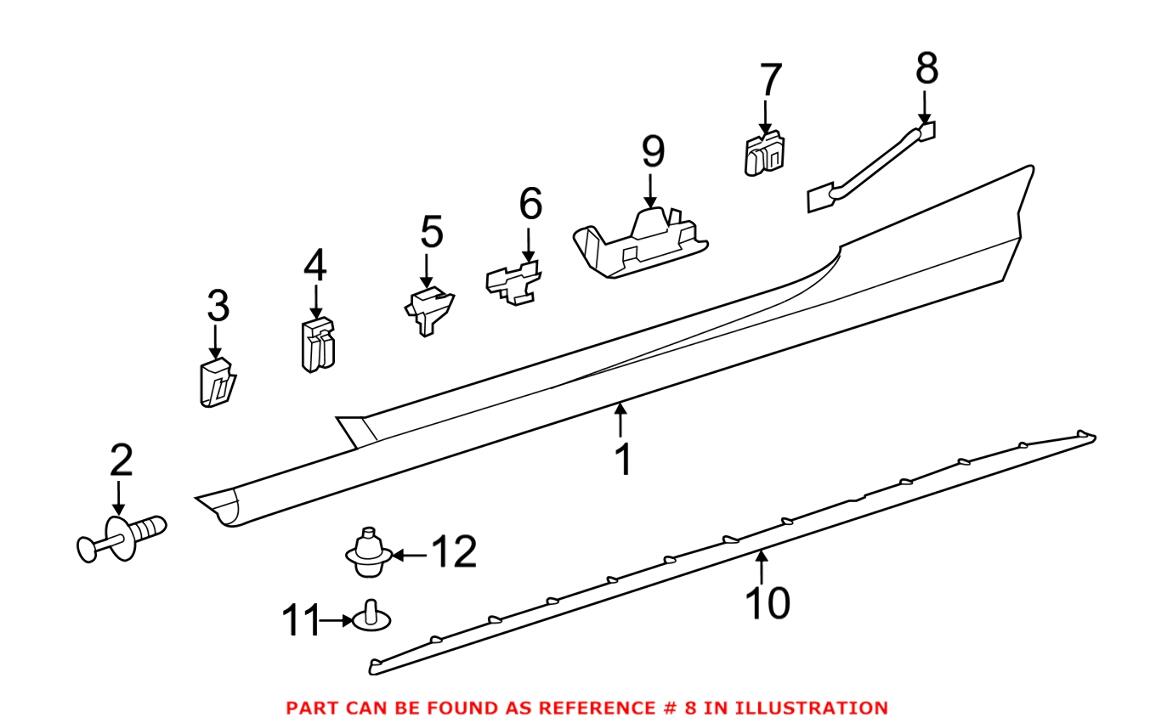 7
8
9
6
5
4
3
2
1
12
11
10
PART CAN BE FOUND AS REFERENCE # 8 IN ILLUSTRATION